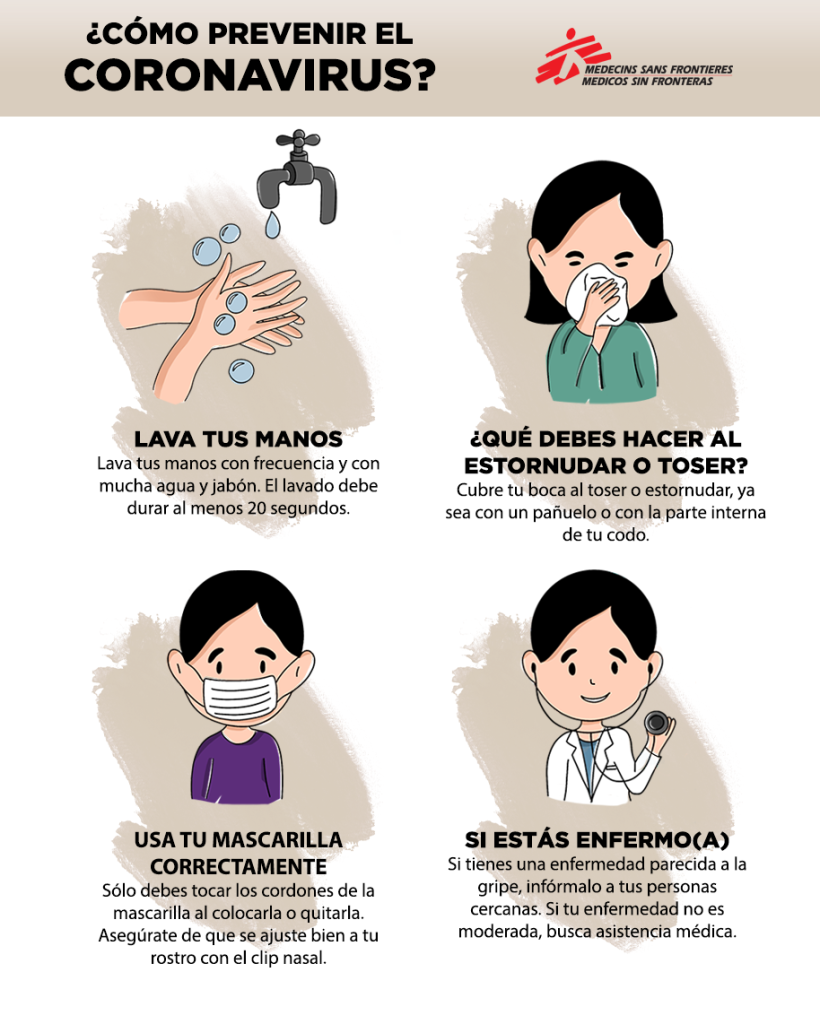 ¿CÓMO PREVENIR EL CORONAVIRUS?

MEDECINS SANS FRONTIERES
MEDICOS SIN FRONTERAS

LAVA TUS MANOS
Lava tus manos con frecuencia y con mucha agua y jabón. El lavado debe durar al menos 20 segundos.

¿QUÉ DEBES HACER AL ESTORNUDAR O TOSER?
Cubre tu boca al toser o estornudar, ya sea con un pañuelo o con la parte interna de tu codo.

USA TU MASCARILLA CORRECTAMENTE
Sólo debes tocar los cordones de la mascarilla al colocarla o quitarla. Asegúrate de que se ajuste bien a tu rostro con el clip nasal.

SI ESTÁS ENFERMO(A)
Si tienes una enfermedad parecida a la gripe, infórmalo a tus personas cercanas. Si tu enfermedad no es moderada, busca asistencia médica.