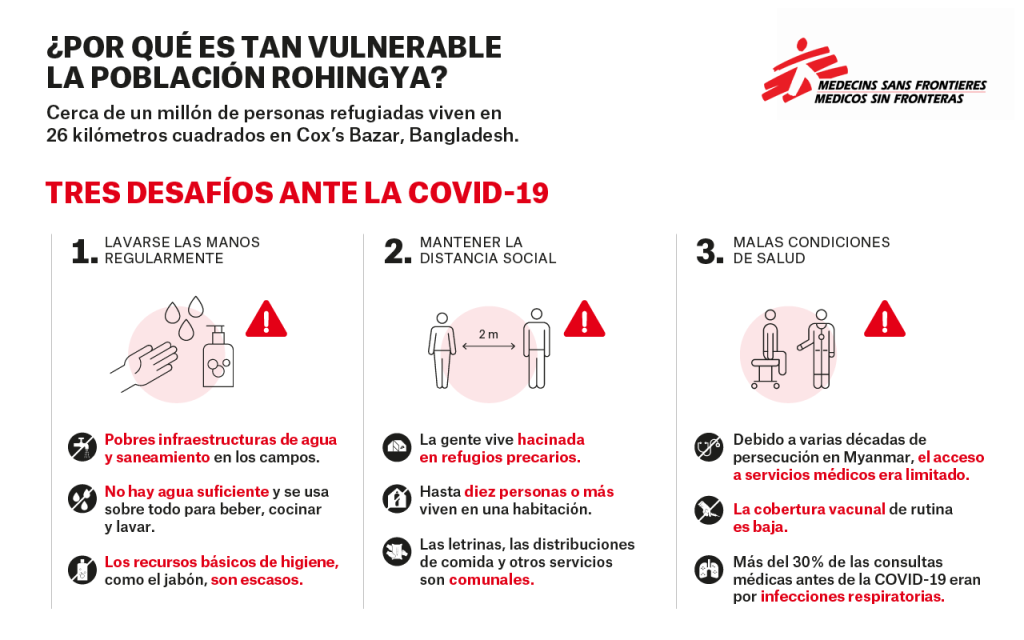 ¿POR QUÉ ES TAN VULNERABLE LA POBLACIÓN ROHINGYA?

Cerca de un millón de personas refugiadas viven en 26 kilómetros cuadrados en Cox's Bazar, Bangladesh.

MEDECINS SANS FRONTIERES
MEDICOS SIN FRONTERAS

TRES DESAFÍOS ANTE LA COVID-19

1. LAVARSE LAS MANOS REGULARMENTE

Pobres infraestructuras de agua y saneamiento en los campos.

No hay agua suficiente y se usa sobre todo para beber, cocinar y lavar.

Los recursos básicos de higiene, como el jabón, son escasos.

2. MANTENER LA DISTANCIA SOCIAL

2 m

La gente vive hacinada en refugios precarios.

Hasta diez personas o más viven en una habitación.

Las letrinas, las distribuciones de comida y otros servicios son comunales.

3. MALAS CONDICIONES DE SALUD

Debido a varias décadas de persecución en Myanmar, el acceso a servicios médicos era limitado.

La cobertura vacunal de rutina es baja.

Más del 30% de las consultas médicas antes de la COVID-19 eran por infecciones respiratorias.